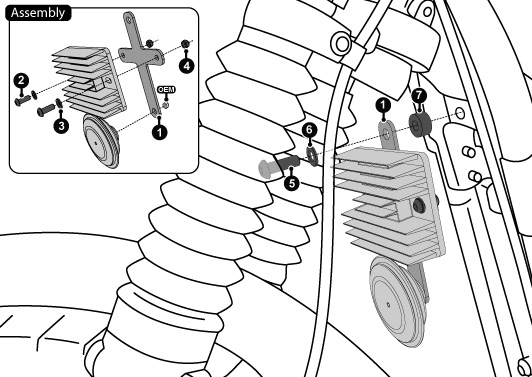 Assembly

2
4
OEM
3
1

1
7
6
5